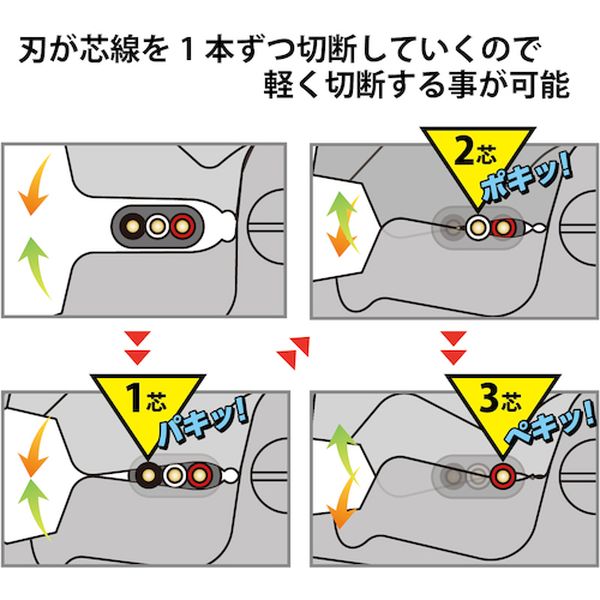 刃が芯線を１本ずつ切断していくので
軽く切断する事が可能

2芯
ポキッ!

1芯
パキッ!

3芯
ペキッ!