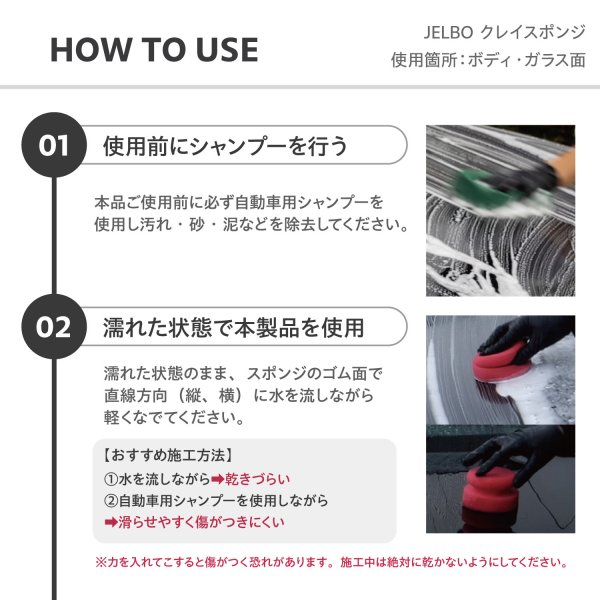 HOW TO USE

JELBO クレイスポンジ
使用箇所：ボディ・ガラス面

01 使用前にシャンプーを行う

本品ご使用前に必ず自動車用シャンプーを使用し汚れ・砂・泥などを除去してください。

02 濡れた状態で本製品を使用

濡れた状態のまま、スポンジのゴム面で直線方向（縦、横）に水を流しながら軽くなでてください。

【おすすめ施工方法】
①水を流しながら➡乾きづらい
②自動車用シャンプーを使用しながら
➡滑らせやすく傷がつきにくい

※力を入れてこすると傷がつく恐れがあります。施工中は絶対に乾かないようにしてください。