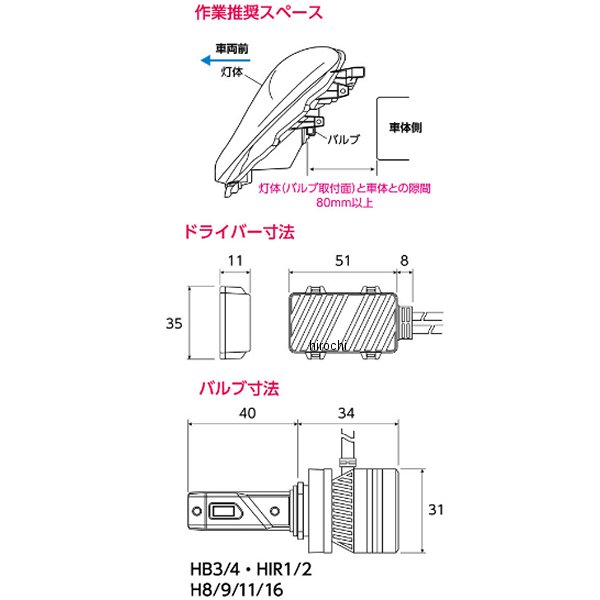 作業推奨スペース

車両前

灯体

バルブ

車体側

灯体(バルブ取付面)と車体との隙間
80mm以上

ドライバー寸法

11

51

8

35

hirochi

バルブ寸法

40

34

31

HB3/4・HIR1/2
H8/9/11/16