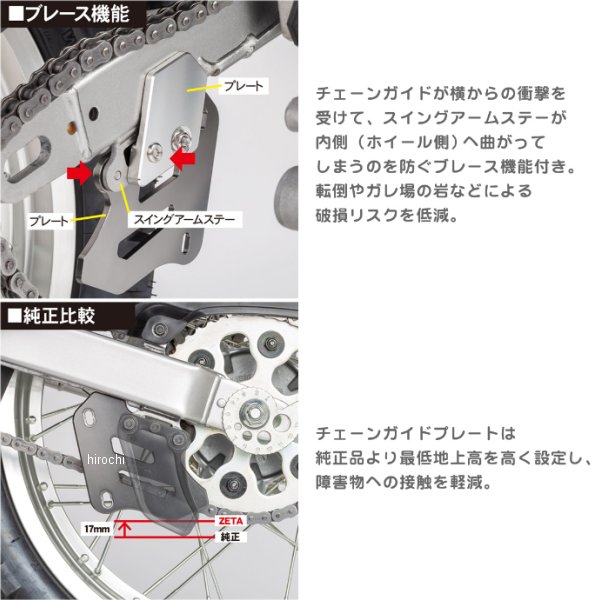 ■ブレース機能

プレート

プレート

スイングアームステー

チェーンガイドが横からの衝撃を受けて、スイングアームステーが内側（ホイール側）へ曲がってしまうのを防ぐブレース機能付き。転倒やガレ場の岩などによる破損リスクを低減。

■純正比較

hirochi

17mm

ZETA

純正

チェーンガイドプレートは純正品より最低地上高を高く設定し、障害物への接触を軽減。