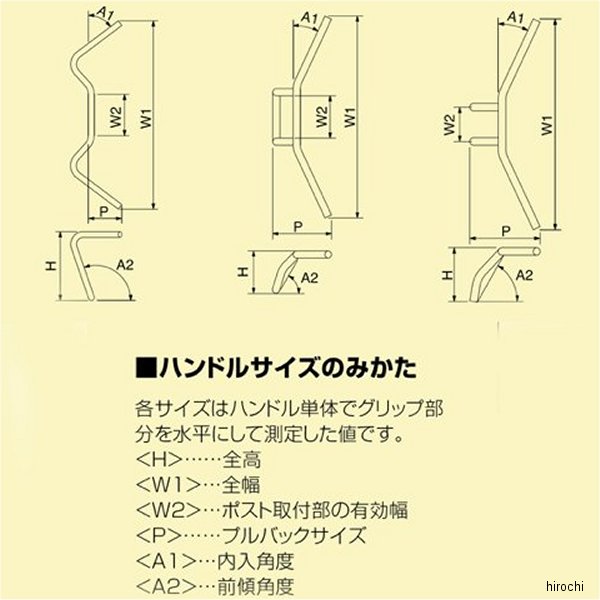 A1
W2
W1
P
H
A2

A1
W2
W1
P
H
A2

A1
W2
W1
P
H
A2

■ハンドルサイズのみかた

各サイズはハンドル単体でグリップ部分を水平にして測定した値です。
<H>……全高
<W1>…全幅
<W2>…ポスト取付部の有効幅
<P>……プルバックサイズ
<A1>…内入角度
<A2>…前傾角度

hirochi