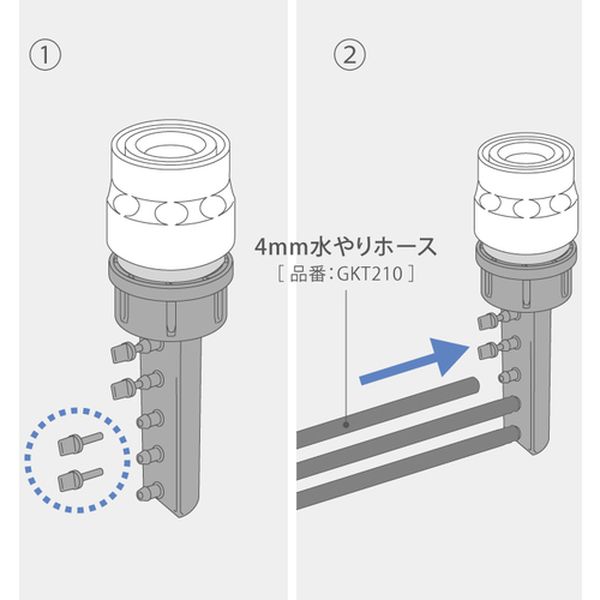 ①

②

4mm水やりホース
［ 品番：GKT210 ］