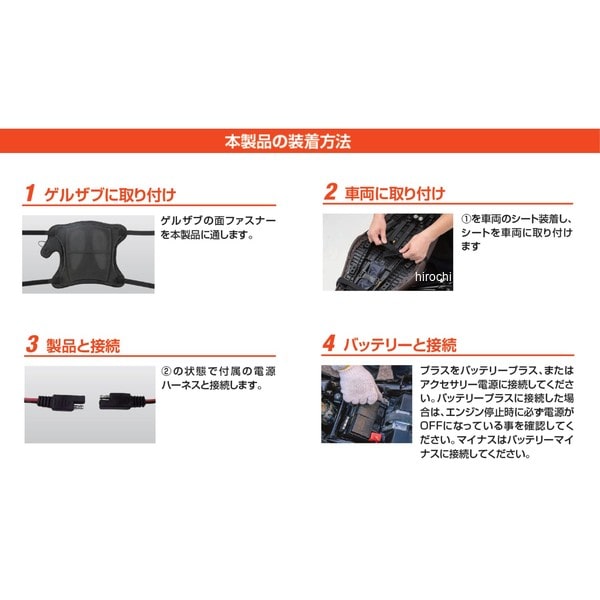 本製品の装着方法

1 ゲルザブに取り付け

ゲルザブの面ファスナーを本製品に通します。

2 車両に取り付け

①を車両のシート装着し、シートを車両に取り付けます

hirochi

3 製品と接続

②の状態で付属の電源ハーネスと接続します。

4 バッテリーと接続

プラスをバッテリープラス、またはアクセサリー電源に接続してください。バッテリープラスに接続した場合は、エンジン停止時に必ず電源がOFFになっている事を確認してください。マイナスはバッテリーマイナスに接続してください。