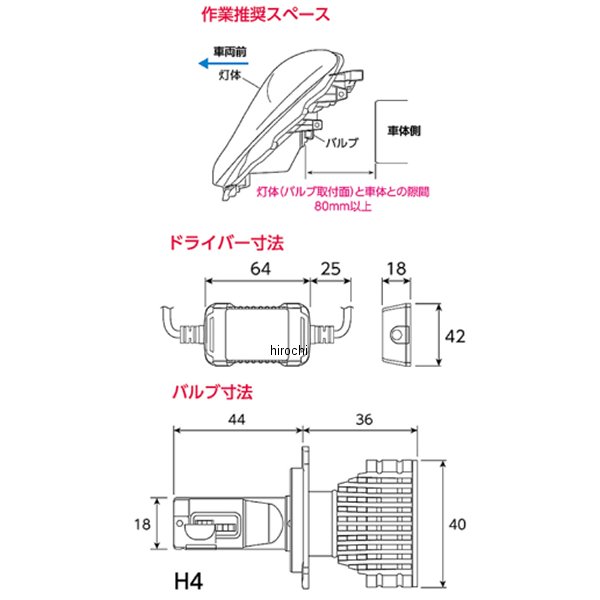 作業推奨スペース

車両前

灯体

バルブ

車体側

灯体(バルブ取付面)と車体との隙間
80mm以上

ドライバー寸法

64

25

18

42

hirochi

バルブ寸法

44

36

18

40

H4