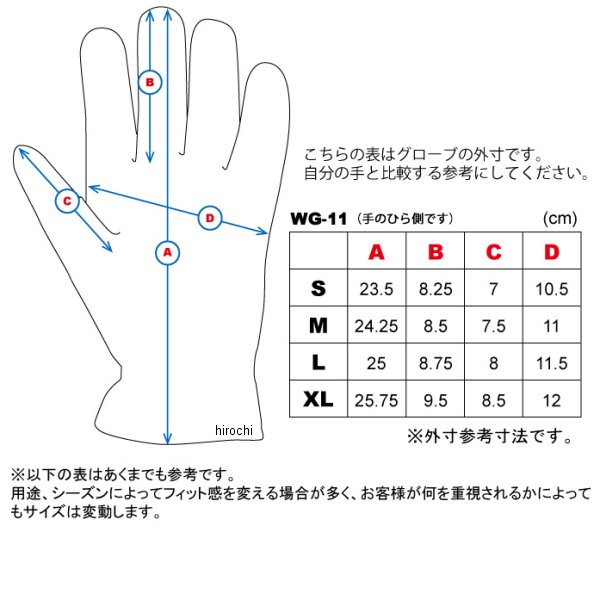 B

C

D

A

hirochi

こちらの表はグローブの外寸です。
自分の手と比較する参考にしてください。

WG-11 （手のひら側です） (cm)

| | A | B | C | D |
|---|---|---|---|---|
| S | 23.5 | 8.25 | 7 | 10.5 |
| M | 24.25 | 8.5 | 7.5 | 11 |
| L | 25 | 8.75 | 8 | 11.5 |
| XL | 25.75 | 9.5 | 8.5 | 12 |

※外寸参考寸法です。

※以下の表はあくまでも参考です。
用途、シーズンによってフィット感を変える場合が多く、お客様が何を重視されるかによってもサイズは変動します。