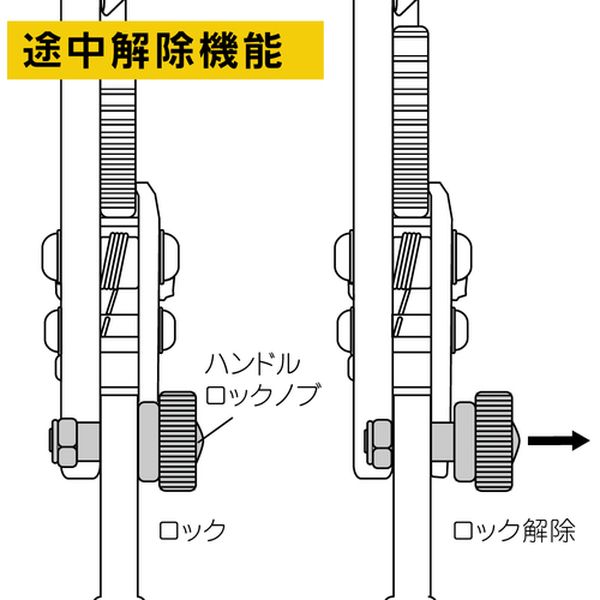 途中解除機能

ハンドル
ロックノブ

ロック

ロック解除