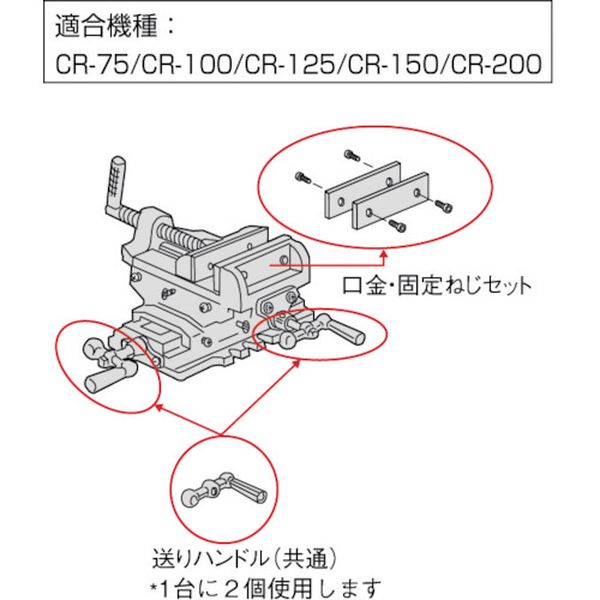 適合機種：
CR-75/CR-100/CR-125/CR-150/CR-200

口金･固定ねじセット

送りハンドル（共通）
*1台に２個使用します