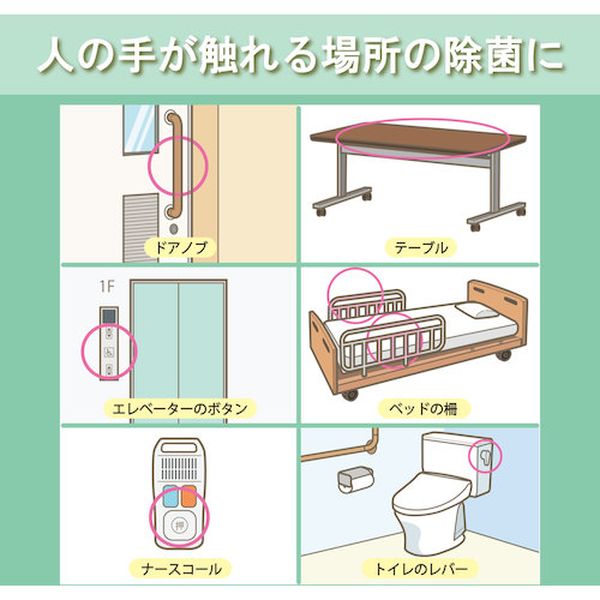 人の手が触れる場所の除菌に

ドアノブ

テーブル

1F

エレベーターのボタン

ベッドの柵

押

ナースコール

トイレのレバー