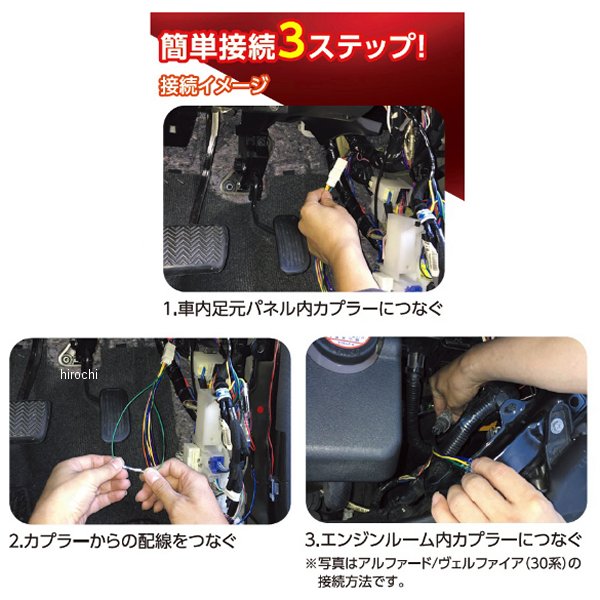 簡単接続3ステップ!

接続イメージ

1.車内足元パネル内カプラーにつなぐ

hirochi

2.カプラーからの配線をつなぐ

3.エンジンルーム内カプラーにつなぐ

※写真はアルファード/ヴェルファイア(30系)の接続方法です。