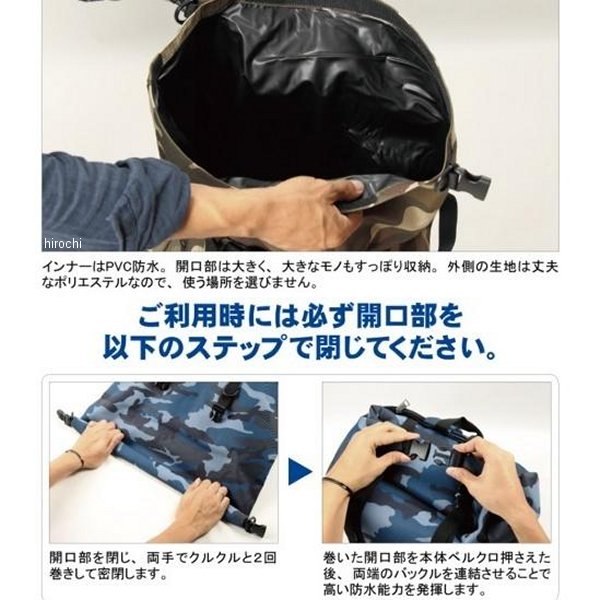 hirochi

インナーはPVC防水。開口部は大きく、大きなモノもすっぽり収納。外側の生地は丈夫なポリエステルなので、使う場所を選びません。

ご利用時には必ず開口部を以下のステップで閉じてください。

開口部を閉じ、両手でクルクルと2回巻きして密閉します。

巻いた開口部を本体ベルクロ押さえた後、両端のバックルを連結させることで高い防水能力を発揮します。