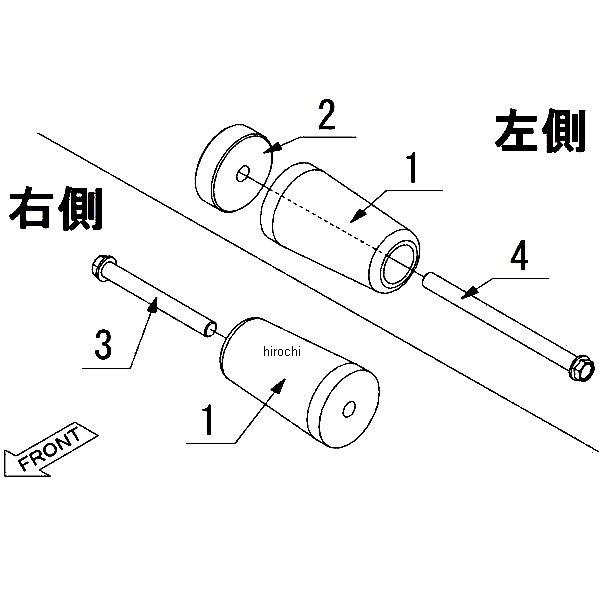 2

左側

1

右側

4

3

hirochi

1

FRONT