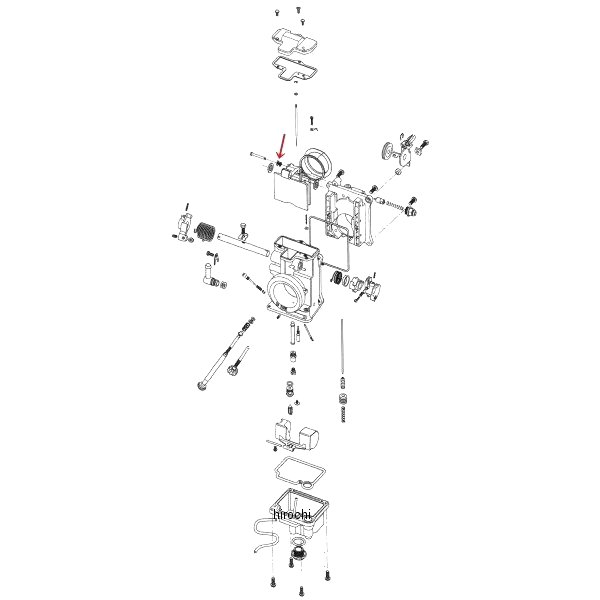 hirochi