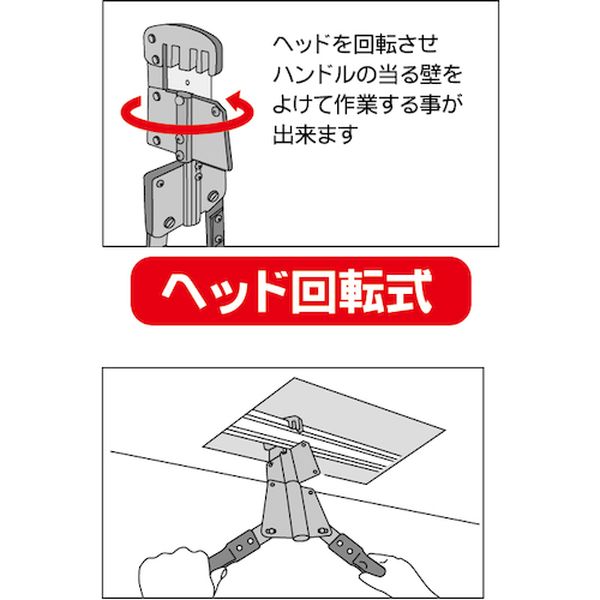 ヘッドを回転させハンドルの当る壁をよけて作業する事が出来ます

ヘッド回転式