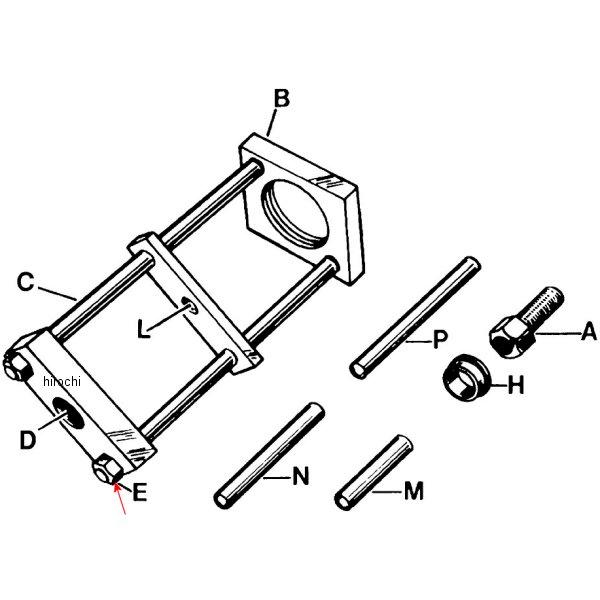 B
C
L
P
A
hirochi
H
D
E
N
M