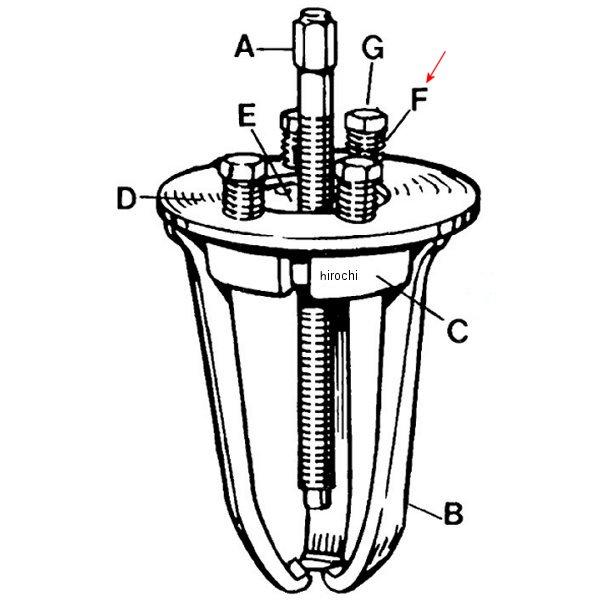 A
G
F
E
D
hirochi
C
B