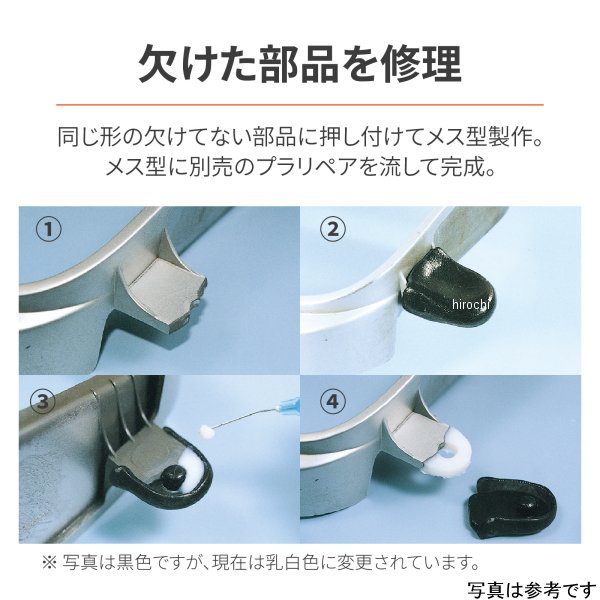 欠けた部品を修理

同じ形の欠けてない部品に押し付けてメス型製作。
メス型に別売のプラリペアを流して完成。

①

②

hirochi

③

④

※ 写真は黒色ですが、現在は乳白色に変更されています。

写真は参考です