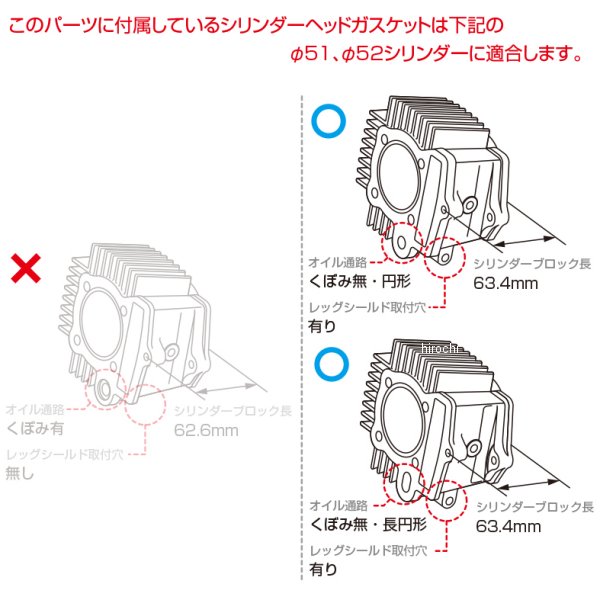 このパーツに付属しているシリンダーヘッドガスケットは下記の
φ51、φ52シリンダーに適合します。

×

オイル通路
くぼみ有

シリンダーブロック長
62.6mm

レッグシールド取付穴
無し

○

オイル通路
くぼみ無・円形

シリンダーブロック長
63.4mm

レッグシールド取付穴
有り

hirochi

○

オイル通路
くぼみ無・長円形

シリンダーブロック長
63.4mm

レッグシールド取付穴
有り