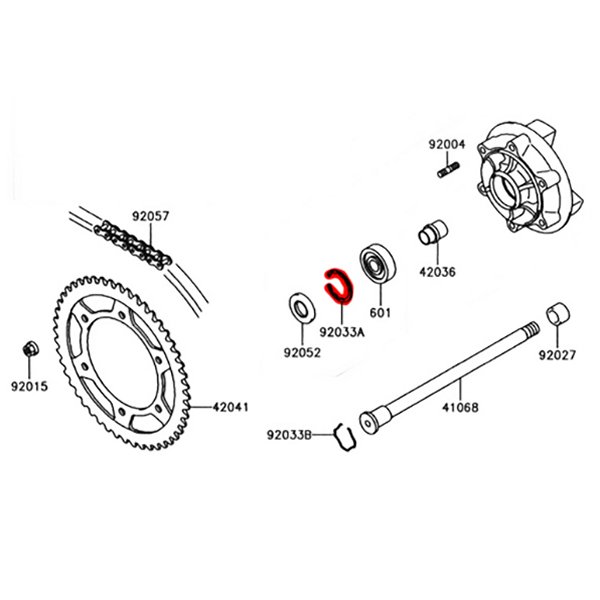 92004
92057
42036
601
92033A
92052
92027
92015
42041
41068
92033B