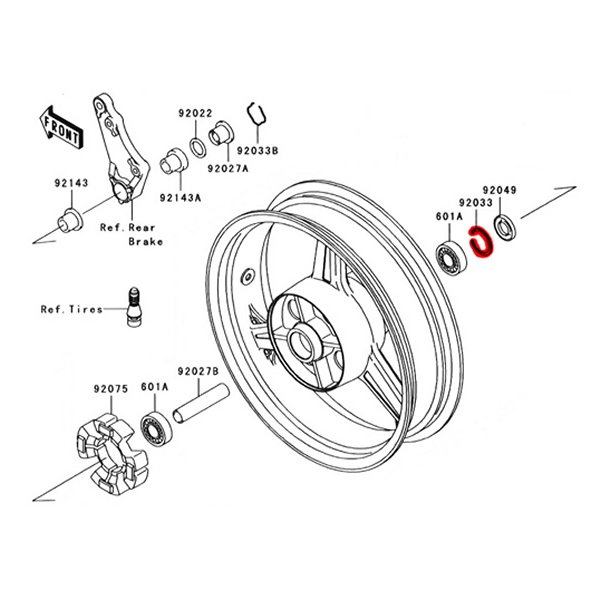 FRONT

92022

92033B

92027A

92143A

92143

Ref. Rear Brake

92049

92033

601A

Ref. Tires

92027B

92075

601A