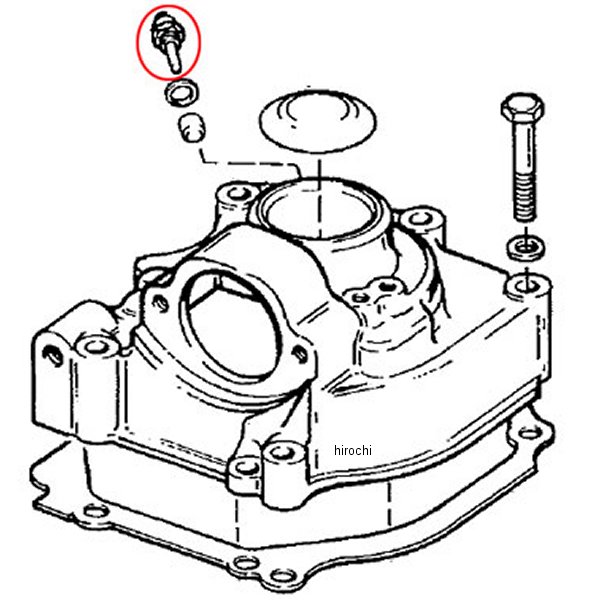 hirochi