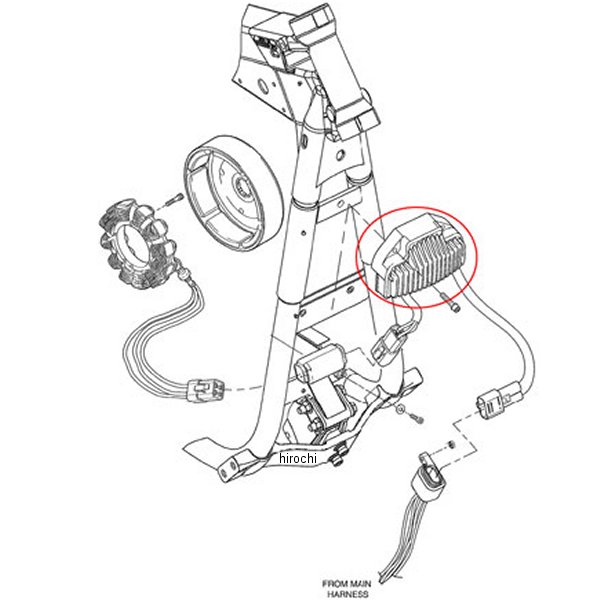 hirochi

FROM MAIN HARNESS