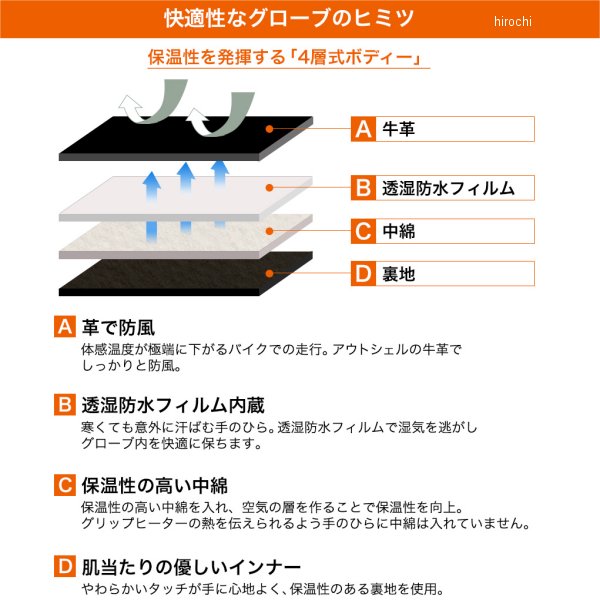 快適性なグローブのヒミツ

hirochi

保温性を発揮する「4層式ボディー」

A 牛革

B 透湿防水フィルム

C 中綿

D 裏地

A 革で防風

体感温度が極端に下がるバイクでの走行。アウトシェルの牛革でしっかりと防風。

B 透湿防水フィルム内蔵

寒くても意外に汗ばむ手のひら。透湿防水フィルムで湿気を逃がしグローブ内を快適に保ちます。

C 保温性の高い中綿

保温性の高い中綿を入れ、空気の層を作ることで保温性を向上。グリップヒーターの熱を伝えられるよう手のひらに中綿は入れていません。

D 肌当たりの優しいインナー

やわらかいタッチが手に心地よく、保温性のある裏地を使用。