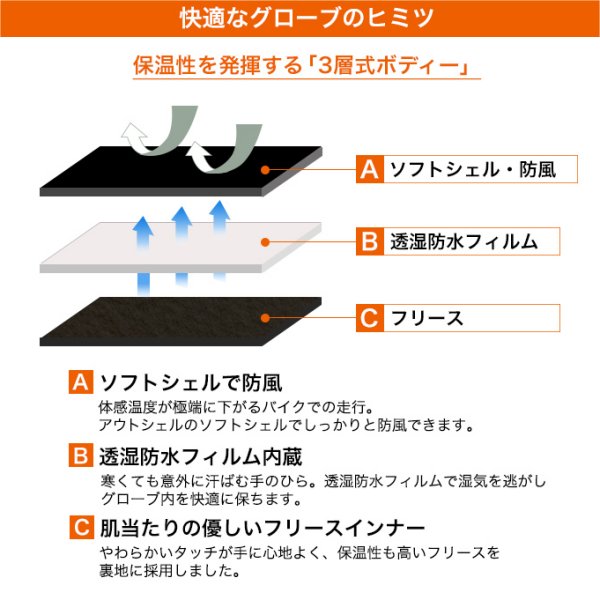 快適なグローブのヒミツ

保温性を発揮する「3層式ボディー」

A ソフトシェル・防風

B 透湿防水フィルム

C フリース

A ソフトシェルで防風
体感温度が極端に下がるバイクでの走行。
アウトシェルのソフトシェルでしっかりと防風できます。

B 透湿防水フィルム内蔵
寒くても意外に汗ばむ手のひら。透湿防水フィルムで湿気を逃がしグローブ内を快適に保ちます。

C 肌当たりの優しいフリースインナー
やわらかいタッチが手に心地よく、保温性も高いフリースを裏地に採用しました。