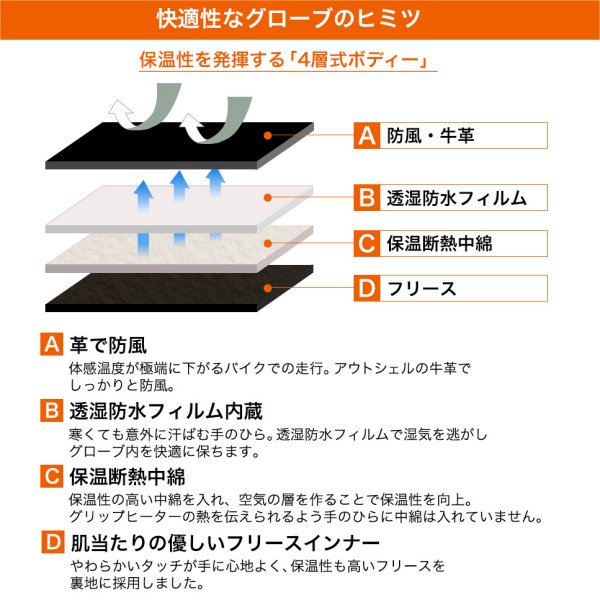 快適性なグローブのヒミツ

保温性を発揮する「4層式ボディー」

A 防風・牛革

B 透湿防水フィルム

C 保温断熱中綿

D フリース

A 革で防風
体感温度が極端に下がるバイクでの走行。アウトシェルの牛革でしっかりと防風。

B 透湿防水フィルム内蔵
寒くても意外に汗ばむ手のひら。透湿防水フィルムで湿気を逃がしグローブ内を快適に保ちます。

C 保温断熱中綿
保温性の高い中綿を入れ、空気の層を作ることで保温性を向上。グリップヒーターの熱を伝えられるよう手のひらに中綿は入れていません。

D 肌当たりの優しいフリースインナー
やわらかいタッチが手に心地よく、保温性も高いフリースを裏地に採用しました。