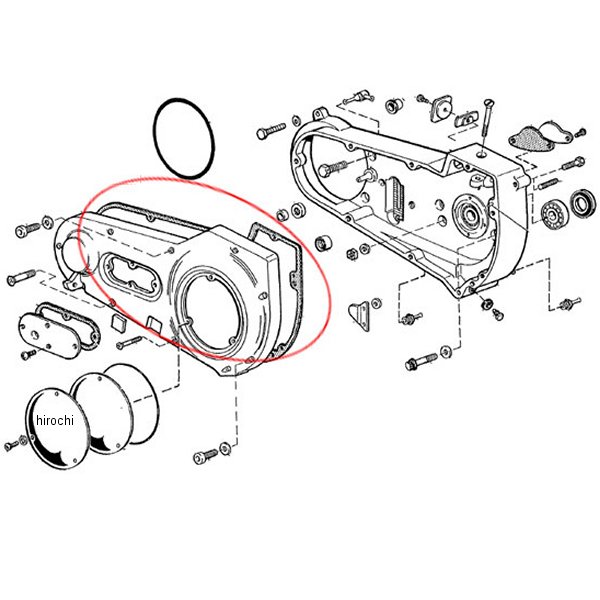 hirochi