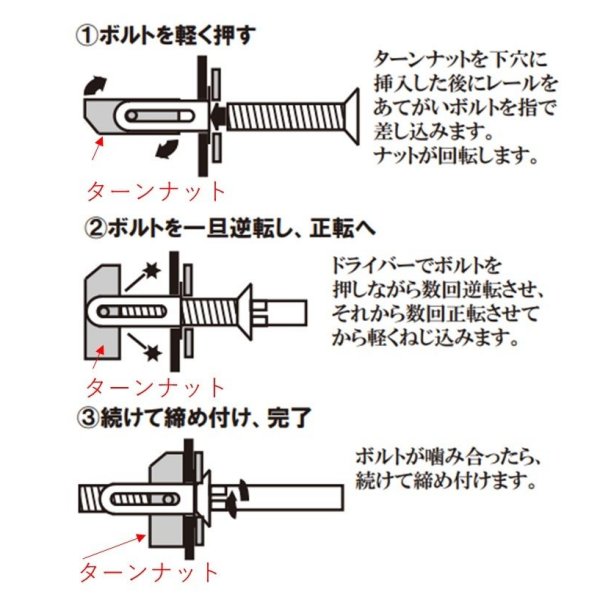 ①ボルトを軽く押す

ターンナットを下穴に挿入した後にレールをあてがいボルトを指で差し込みます。
ナットが回転します。

ターンナット

②ボルトを一旦逆転し、正転へ

ドライバーでボルトを押しながら数回逆転させ、それから数回正転させてから軽くねじ込みます。

ターンナット

③続けて締め付け、完了

ボルトが噛み合ったら、続けて締め付けます。

ターンナット