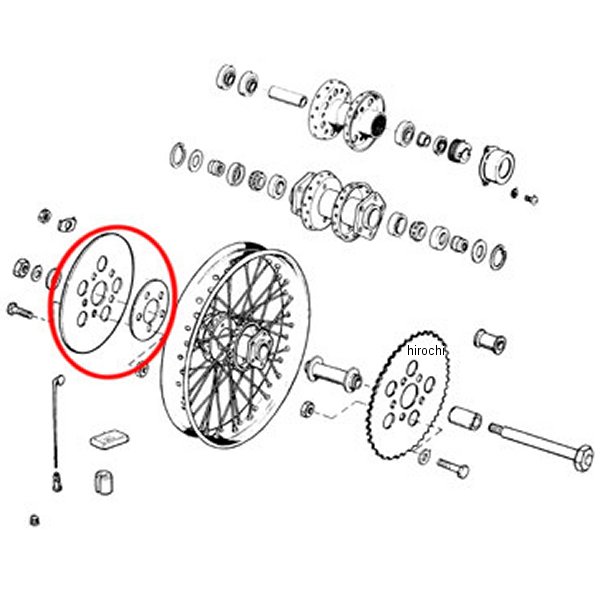 hirochi