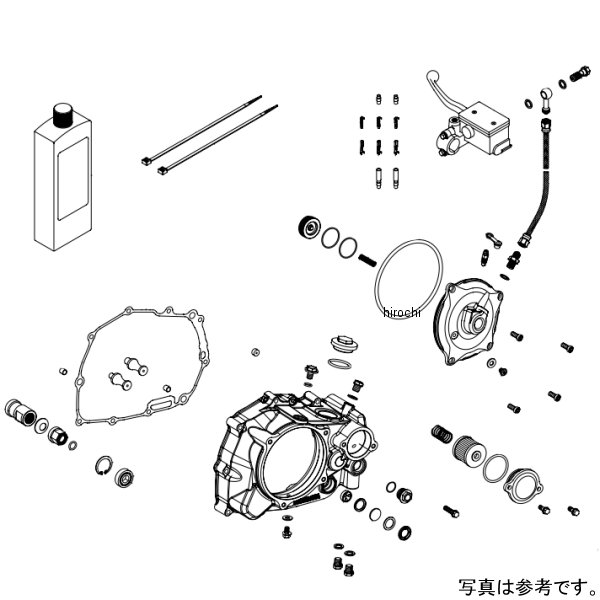 hirochi

写真は参考です。