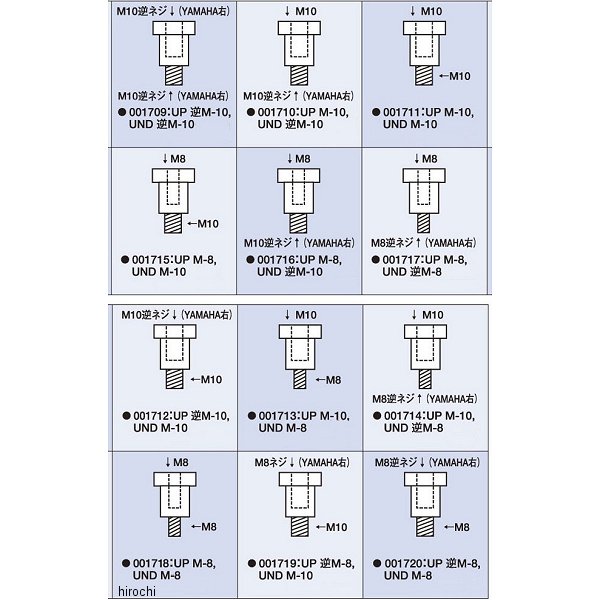 M10逆ネジ↓ (YAMAHA右)

M10逆ネジ↑ (YAMAHA右)
● 001709:UP 逆M-10, UND 逆M-10

↓ M10

M10逆ネジ↑ (YAMAHA右)
● 001710:UP M-10, UND 逆M-10

↓ M10

←M10
● 001711:UP M-10, UND M-10

↓ M8

←M10
● 001715:UP M-8, UND M-10

↓ M8

M10逆ネジ↑ (YAMAHA右)
● 001716:UP M-8, UND 逆M-10

↓ M8

M8逆ネジ↑ (YAMAHA右)
● 001717:UP M-8, UND 逆M-8

M10逆ネジ↓ (YAMAHA右)

←M10
● 001712:UP 逆M-10, UND M-10

↓ M10

←M8
● 001713:UP M-10, UND M-8

↓ M10

M8逆ネジ↑ (YAMAHA右)
● 001714:UP M-10, UND 逆M-8

↓ M8

←M8
● 001718:UP M-8, UND M-8

M8ネジ↓ (YAMAHA右)

←M10
● 001719:UP 逆M-8, UND M-10

M8逆ネジ↓ (YAMAHA右)

←M8
● 001720:UP 逆M-8, UND M-8

hirochi