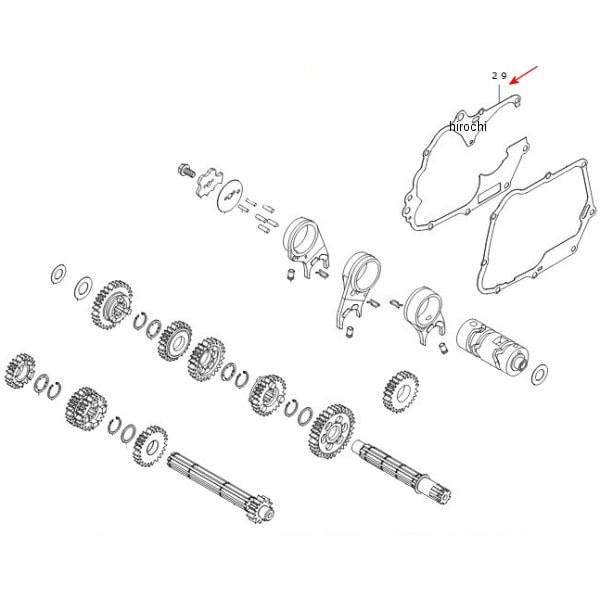 2 9
hirochi