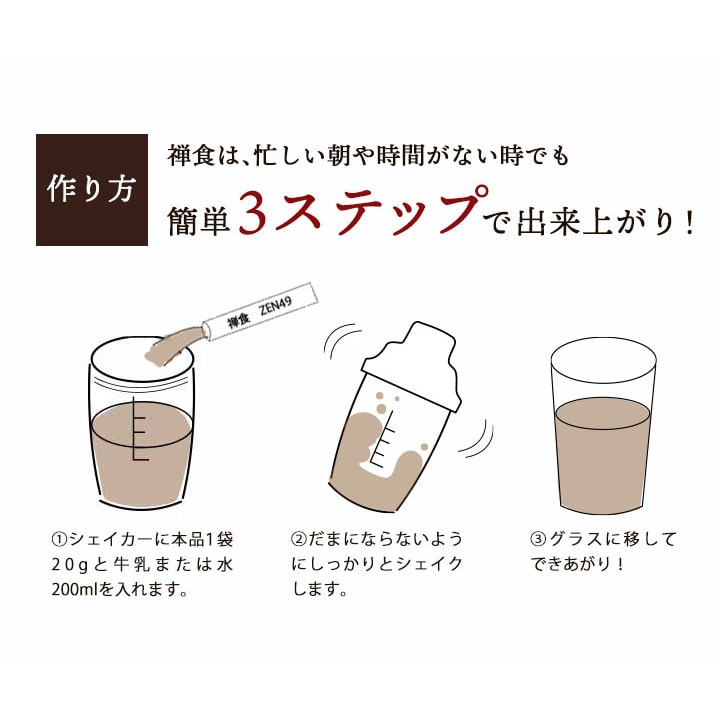 作り方

禅食は、忙しい朝や時間がない時でも
簡単3ステップで出来上がり！

禅食 ZEN49

①シェイカーに本品1袋20gと牛乳または水200mlを入れます。

②だまにならないようにしっかりとシェイクします。

③グラスに移してできあがり！