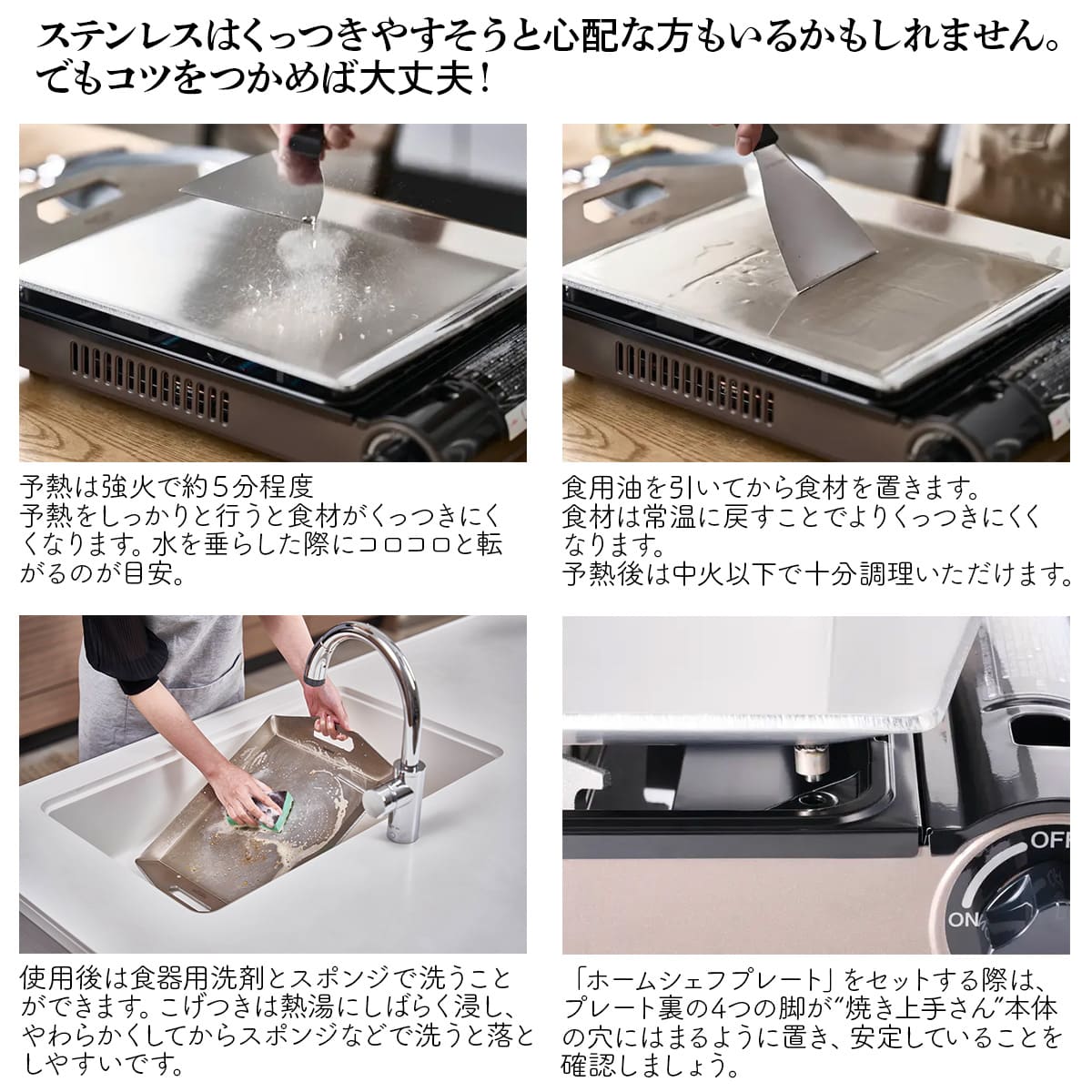 ステンレスはくっつきやすそうと心配な方もいるかもしれません。
でもコツをつかめば大丈夫！

予熱は強火で約５分程度
予熱をしっかりと行うと食材がくっつきにくくなります。水を垂らした際にコロコロと転がるのが目安。

食用油を引いてから食材を置きます。
食材は常温に戻すことでよりくっつきにくくなります。
予熱後は中火以下で十分調理いただけます。

使用後は食器用洗剤とスポンジで洗うことができます。こげつきは熱湯にしばらく浸し、やわらかくしてからスポンジなどで洗うと落としやすいです。

OFF
ON

「ホームシェフプレート」をセットする際は、プレート裏の4つの脚が“焼き上手さん”本体の穴にはまるように置き、安定していることを確認しましょう。