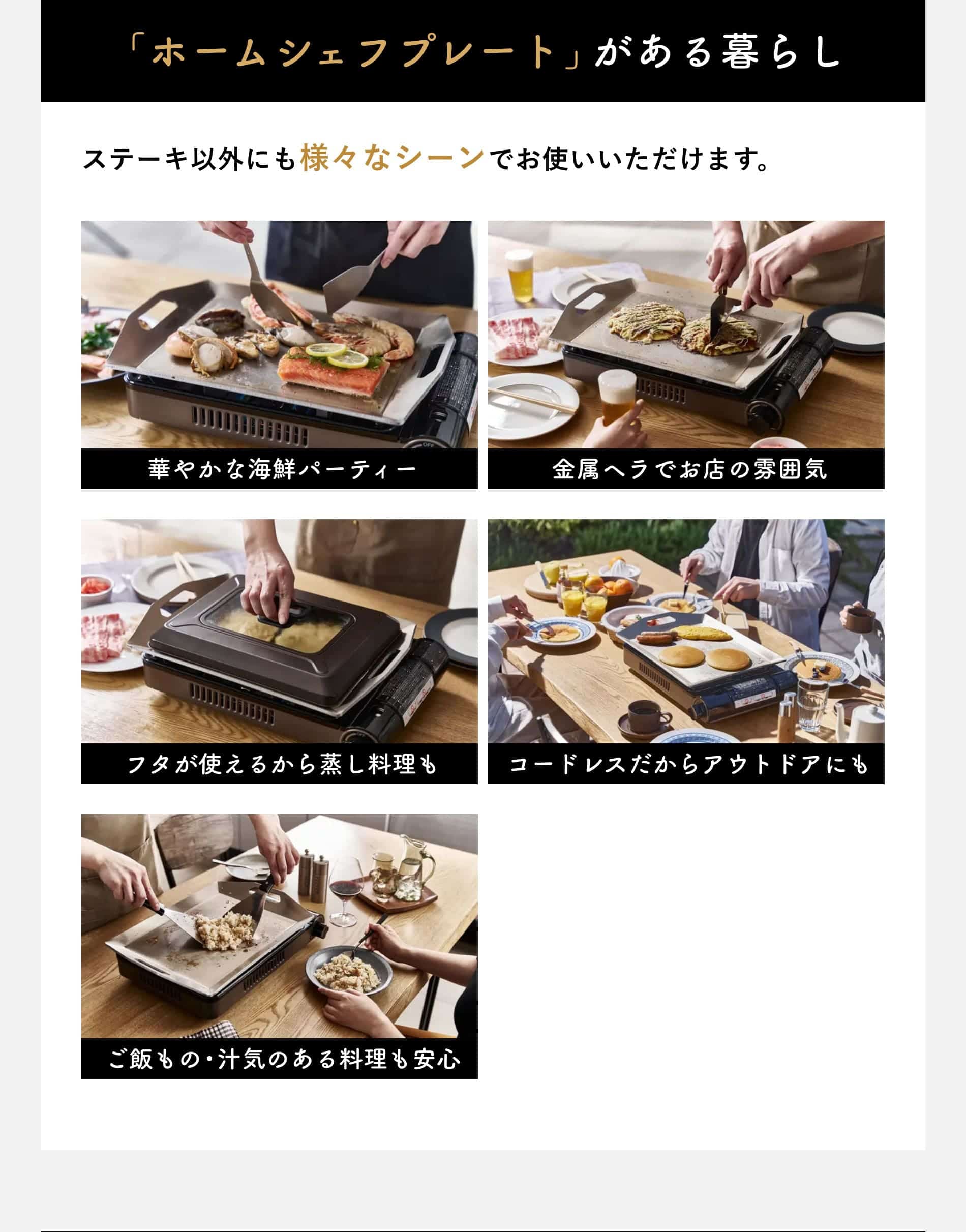 「ホームシェフプレート」がある暮らし

ステーキ以外にも様々なシーンでお使いいただけます。

華やかな海鮮パーティー

金属ヘラでお店の雰囲気

フタが使えるから蒸し料理も

コードレスだからアウトドアにも

ご飯もの・汁気のある料理も安心