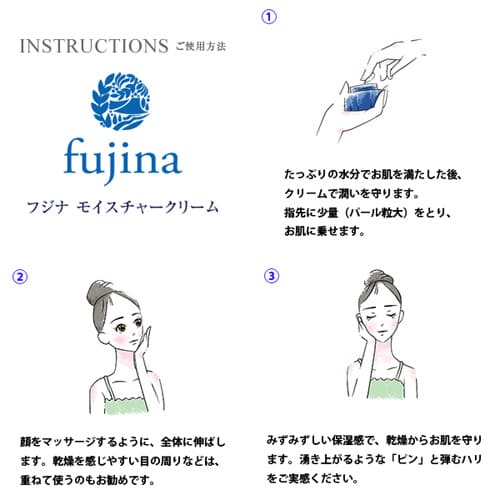 INSTRUCTIONS ご使用方法

fujina

フジナ モイスチャークリーム

①

たっぷりの水分でお肌を満たした後、クリームで潤いを守ります。指先に少量（パール粒大）をとり、お肌に乗せます。

②

顔をマッサージするように、全体に伸ばします。乾燥を感じやすい目の周りなどは、重ねて使うのもお勧めです。

③

みずみずしい保湿感で、乾燥からお肌を守ります。湧き上がるような「ピン」と弾むハリをご実感ください。