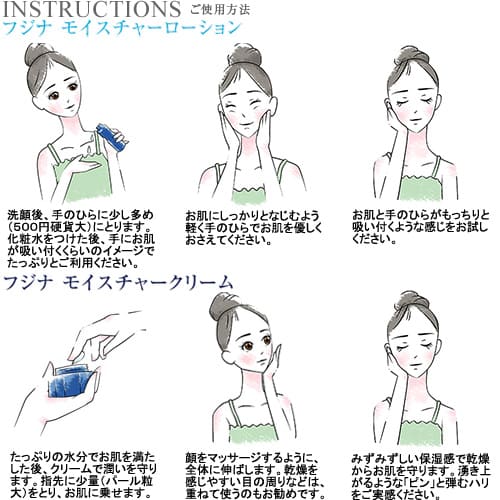 INSTRUCTIONS ご使用方法

フジナ モイスチャーローション

洗顔後、手のひらに少し多め（500円硬貨大）にとります。化粧水をつけた後、手にお肌が吸い付くくらいのイメージでたっぷりとご利用ください。

お肌にしっかりとなじむよう軽く手のひらでお肌を優しくおさえてください。

お肌と手のひらがもっちりと吸い付くような感じをお試しください。

フジナ モイスチャークリーム

たっぷりの水分でお肌を満たした後、クリームで潤いを守ります。指先に少量（パール粒大）をとり、お肌に乗せます。

顔をマッサージするように、全体に伸ばします。乾燥を感じやすい目の周りなどは、重ねて使うのもお勧めです。

みずみずしい保湿感で乾燥からお肌を守ります。湧き上がるような「ピン」と弾むハリをご実感ください。