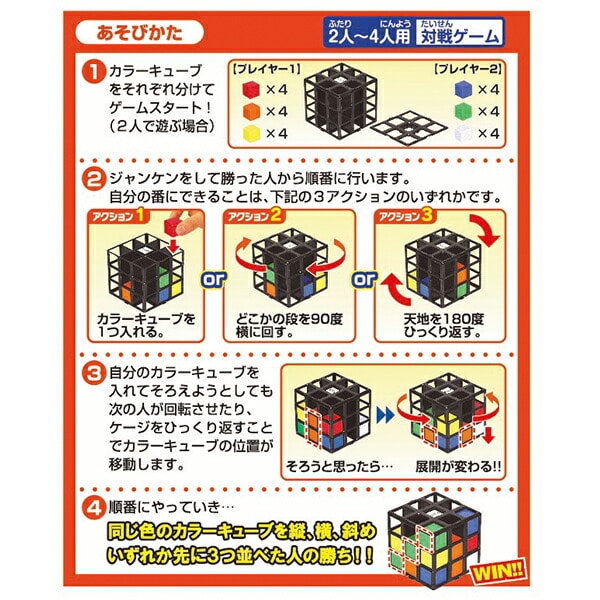 あそびかた

ふたり　にんよう　たいせん
2人〜4人用　対戦ゲーム

1 カラーキューブをそれぞれ分けてゲームスタート！（2人で遊ぶ場合）

【プレイヤー1】
×4
×4
×4

【プレイヤー2】
×4
×4
×4

2 ジャンケンをして勝った人から順番に行います。自分の番にできることは、下記の3アクションのいずれかです。

アクション1
カラーキューブを1つ入れる。

or

アクション2
どこかの段を90度横に回す。

or

アクション3
天地を180度ひっくり返す。

3 自分のカラーキューブを入れてそろえようとしても次の人が回転させたり、ケージをひっくり返すことでカラーキューブの位置が移動します。

そろうと思ったら…
展開が変わる!!

4 順番にやっていき…
同じ色のカラーキューブを縦、横、斜めいずれか先に3つ並べた人の勝ち！！

WIN!!