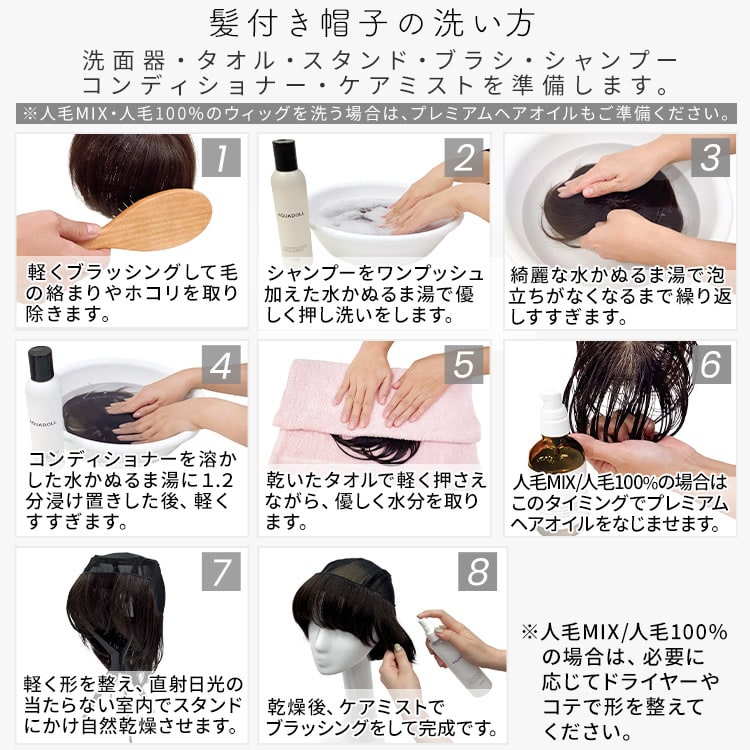 髪付き帽子の洗い方

洗面器・タオル・スタンド・ブラシ・シャンプー
コンディショナー・ケアミストを準備します。

※人毛MIX・人毛100%のウィッグを洗う場合は、プレミアムヘアオイルもご準備ください。

1
軽くブラッシングして毛の絡まりやホコリを取り除きます。

2
AQUADOLL
シャンプーをワンプッシュ加えた水かぬるま湯で優しく押し洗いをします。

3
綺麗な水かぬるま湯で泡立ちがなくなるまで繰り返しすすぎます。

4
AQUADOLL
コンディショナーを溶かした水かぬるま湯に1.2分浸け置きした後、軽くすすぎます。

5
乾いたタオルで軽く押さえながら、優しく水分を取ります。

6
人毛MIX/人毛100%の場合はこのタイミングでプレミアムヘアオイルをなじませます。

7
軽く形を整え、直射日光の当たらない室内でスタンドにかけ自然乾燥させます。

8
乾燥後、ケアミストでブラッシングをして完成です。

※人毛MIX/人毛100%の場合は、必要に応じてドライヤーやコテで形を整えてください。