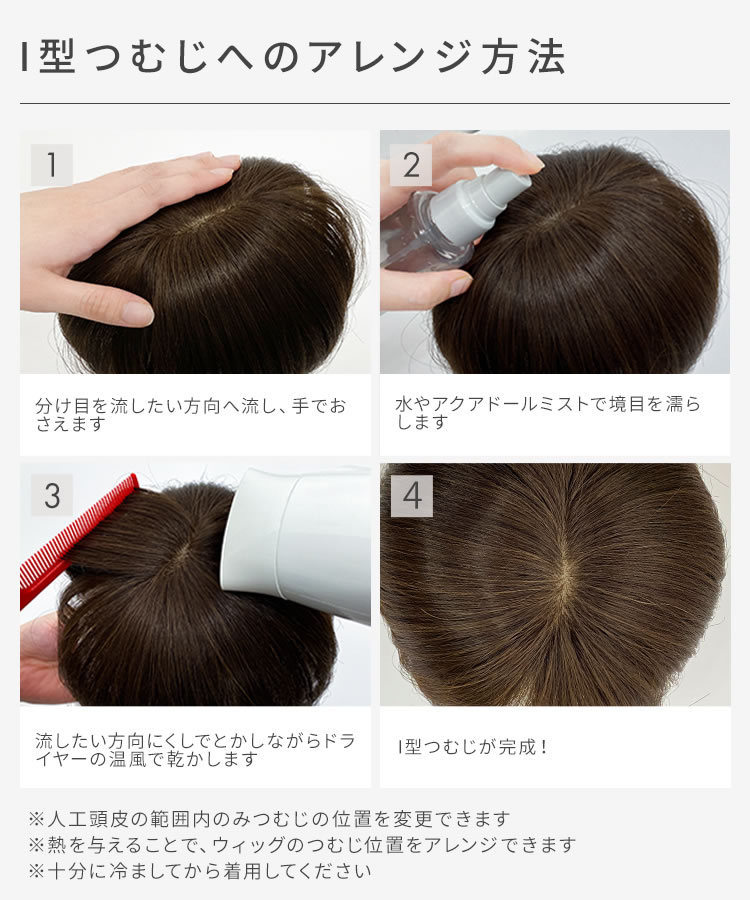 I型つむじへのアレンジ方法

1

分け目を流したい方向へ流し、手でおさえます

2

水やアクアドールミストで境目を濡らします

3

流したい方向にくしでとかしながらドライヤーの温風で乾かします

4

I型つむじが完成！

※人工頭皮の範囲内のみつむじの位置を変更できます
※熱を与えることで、ウィッグのつむじ位置をアレンジできます
※十分に冷ましてから着用してください