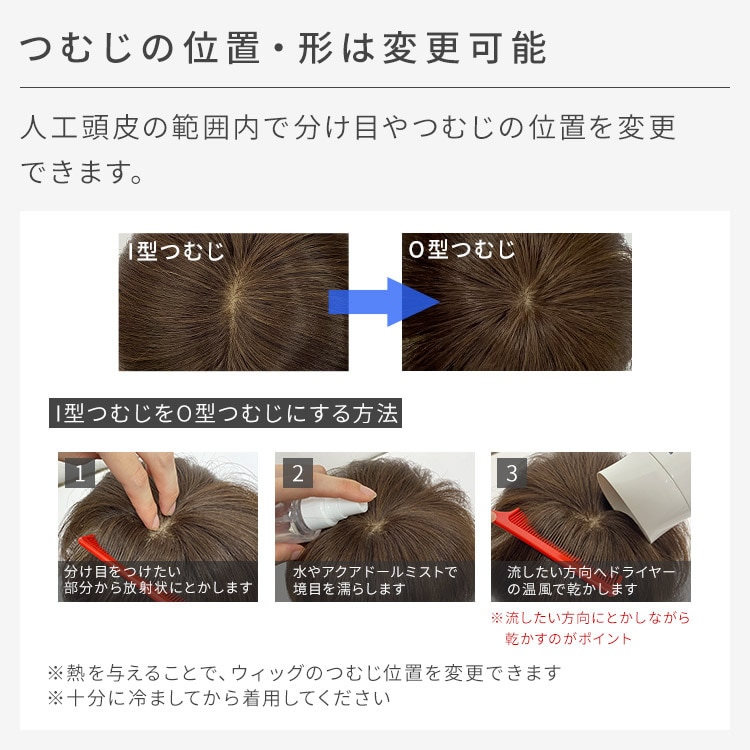 つむじの位置・形は変更可能

人工頭皮の範囲内で分け目やつむじの位置を変更できます。

I型つむじ

O型つむじ

I型つむじをO型つむじにする方法

1
分け目をつけたい部分から放射状にとかします

2
水やアクアドールミストで境目を濡らします

3
流したい方向へドライヤーの温風で乾かします

※流したい方向にとかしながら乾かすのがポイント

※熱を与えることで、ウィッグのつむじ位置を変更できます
※十分に冷ましてから着用してください