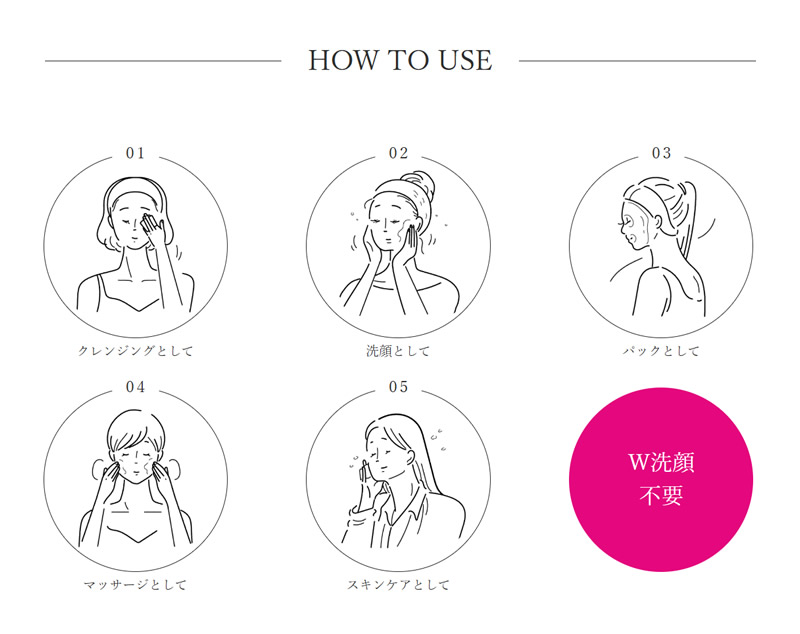 HOW TO USE

01
クレンジングとして

02
洗顔として

03
パックとして

04
マッサージとして

05
スキンケアとして

W洗顔
不要