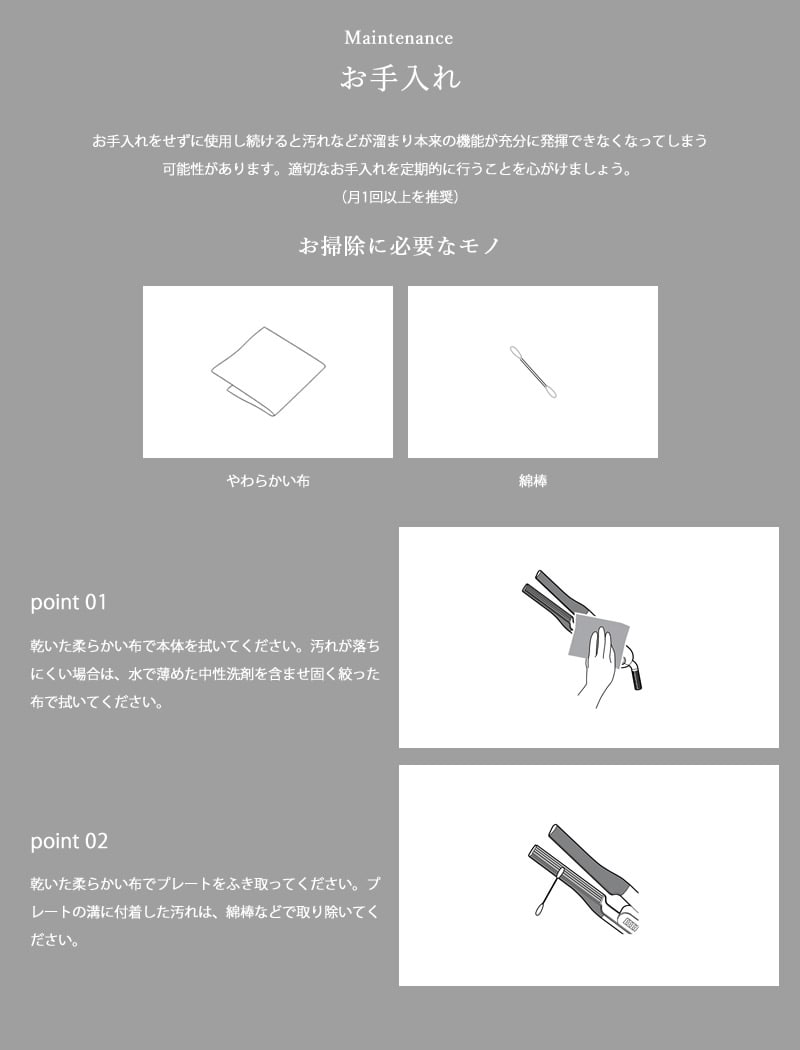 Maintenance

お手入れ

お手入れをせずに使用し続けると汚れなどが溜まり本来の機能が充分に発揮できなくなってしまう可能性があります。適切なお手入れを定期的に行うことを心がけましょう。
（月1回以上を推奨）

お掃除に必要なモノ

やわらかい布

綿棒

point 01

乾いた柔らかい布で本体を拭いてください。汚れが落ちにくい場合は、水で薄めた中性洗剤を含ませ固く絞った布で拭いてください。

point 02

乾いた柔らかい布でプレートをふき取ってください。プレートの溝に付着した汚れは、綿棒などで取り除いてください。