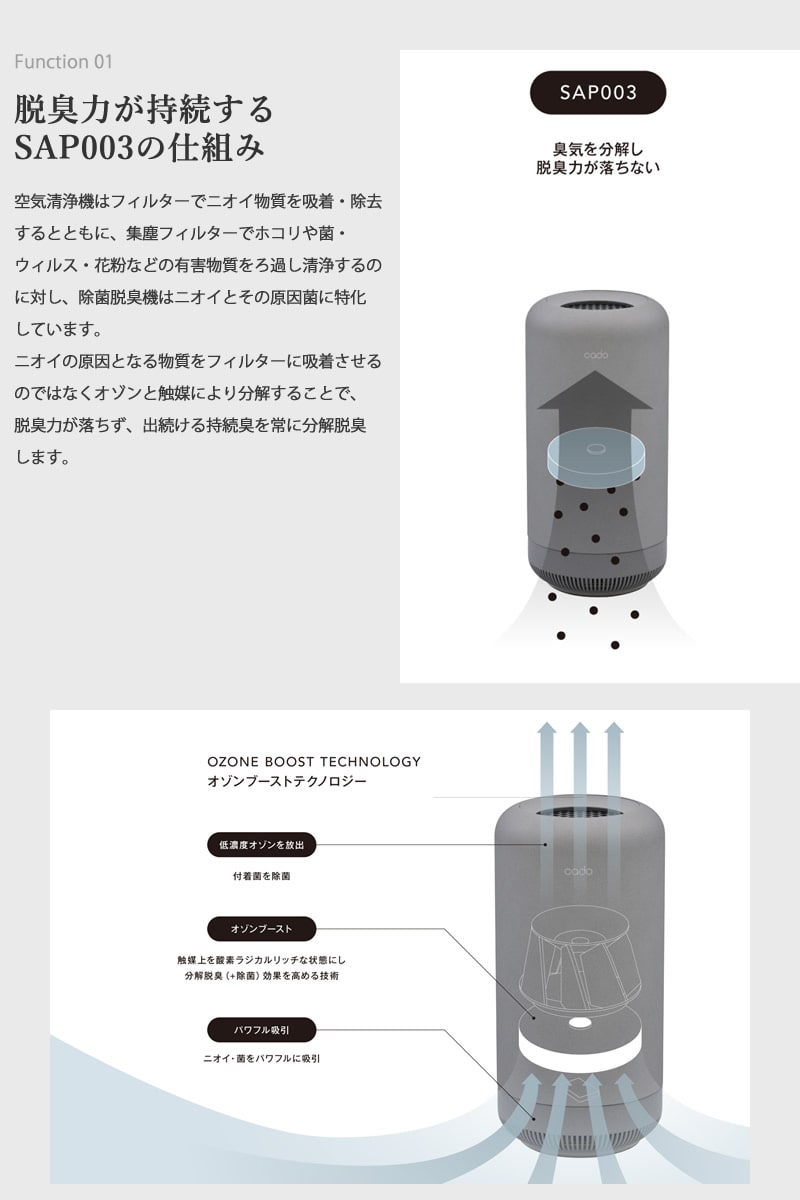 Function 01

脱臭力が持続する
SAP003の仕組み

空気清浄機はフィルターでニオイ物質を吸着・除去するとともに、集塵フィルターでホコリや菌・ウィルス・花粉などの有害物質をろ過し清浄するのに対し、除菌脱臭機はニオイとその原因菌に特化しています。
ニオイの原因となる物質をフィルターに吸着させるのではなくオゾンと触媒により分解することで、脱臭力が落ちず、出続ける持続臭を常に分解脱臭します。

SAP003

臭気を分解し
脱臭力が落ちない

cado

OZONE BOOST TECHNOLOGY
オゾンブーストテクノロジー

低濃度オゾンを放出

付着菌を除菌

オゾンブースト

触媒上を酸素ラジカルリッチな状態にし
分解脱臭（+除菌）効果を高める技術

パワフル吸引

ニオイ・菌をパワフルに吸引

cado