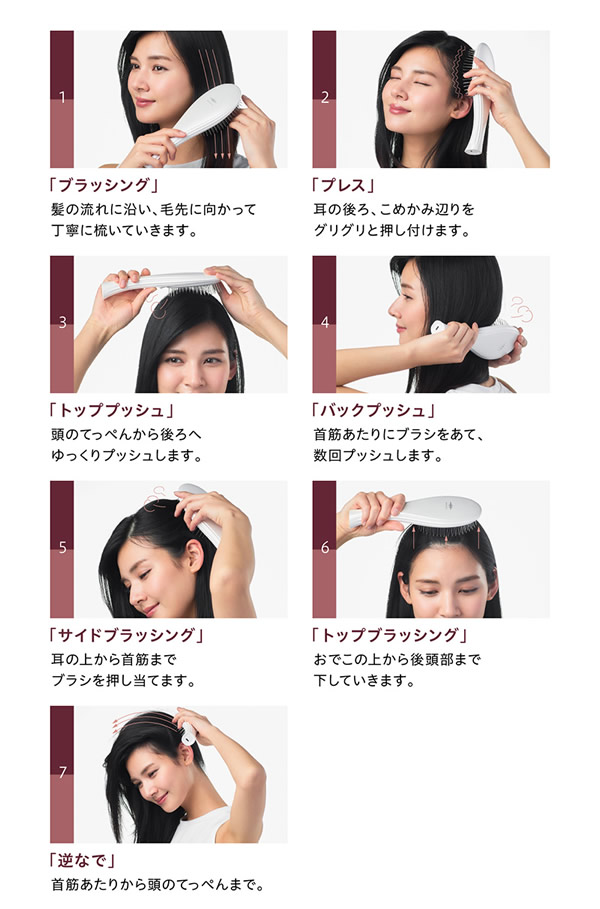 1

「ブラッシング」
髪の流れに沿い、毛先に向かって丁寧に梳いていきます。

2

「プレス」
耳の後ろ、こめかみ辺りをグリグリと押し付けます。

3

「トッププッシュ」
頭のてっぺんから後ろへゆっくりプッシュします。

4

「バックプッシュ」
首筋あたりにブラシをあて、数回プッシュします。

5

「サイドブラッシング」
耳の上から首筋までブラシを押し当てます。

6

「トップブラッシング」
おでこの上から後頭部まで下していきます。

7

「逆なで」
首筋あたりから頭のてっぺんまで。