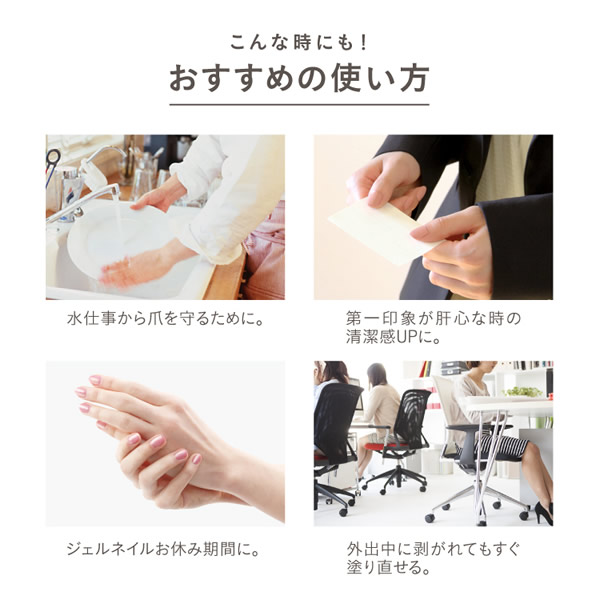 こんな時にも！
おすすめの使い方

水仕事から爪を守るために。

第一印象が肝心な時の清潔感UPに。

ジェルネイルお休み期間に。

外出中に剥がれてもすぐ塗り直せる。