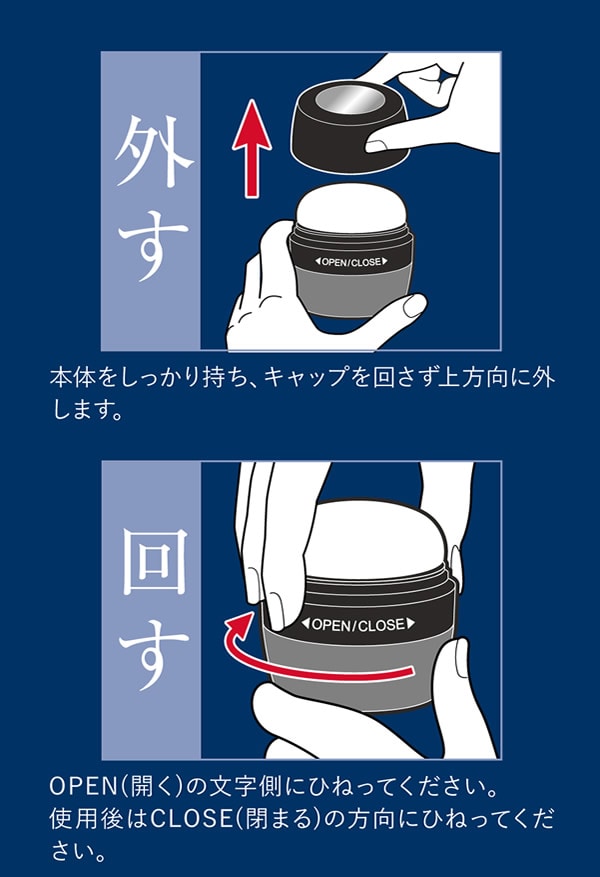 外す

◀OPEN/CLOSE▶

本体をしっかり持ち、キャップを回さず上方向に外します。

回す

◀OPEN/CLOSE▶

OPEN(開く)の文字側にひねってください。
使用後はCLOSE(閉まる)の方向にひねってください。