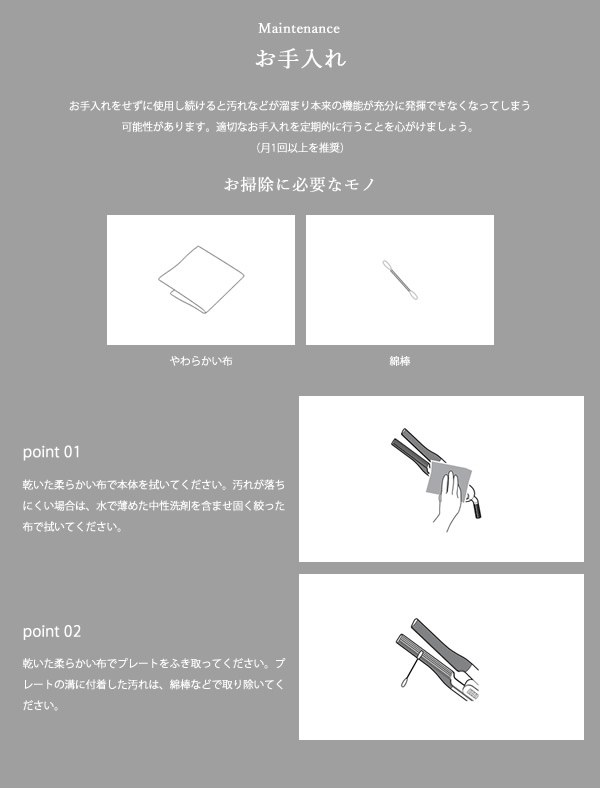 Maintenance

お手入れ

お手入れをせずに使用し続けると汚れなどが溜まり本来の機能が充分に発揮できなくなってしまう可能性があります。適切なお手入れを定期的に行うことを心がけましょう。
(月1回以上を推奨)

お掃除に必要なモノ

やわらかい布

綿棒

point 01

乾いた柔らかい布で本体を拭いてください。汚れが落ちにくい場合は、水で薄めた中性洗剤を含ませ固く絞った布で拭いてください。

point 02

乾いた柔らかい布でプレートをふき取ってください。プレートの溝に付着した汚れは、綿棒などで取り除いてください。